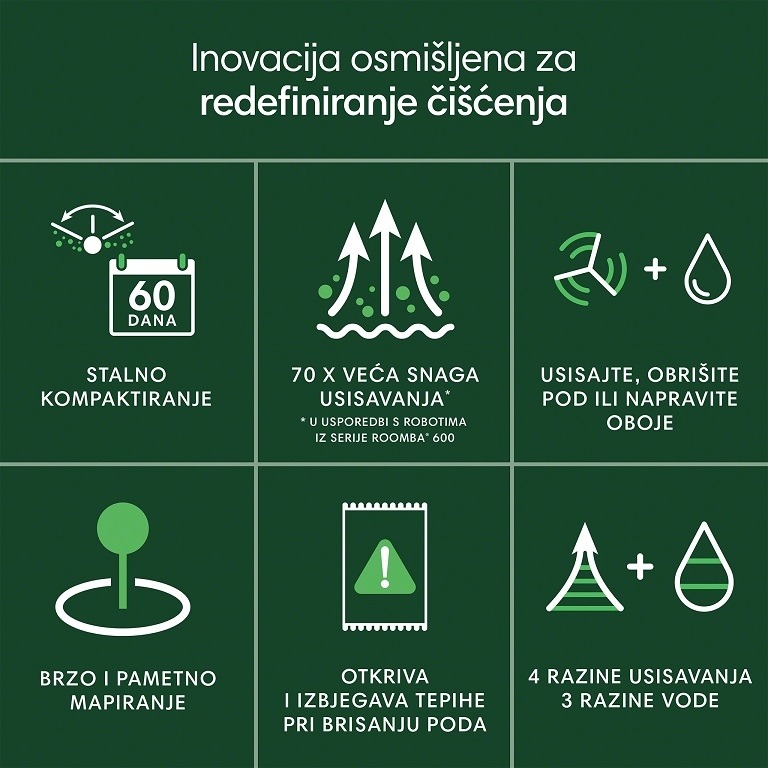 Inovacija osmišljena za
redefiniranje čišćenja

60
DANA

STALNO KOMPAKTIRANJE

70 X VEĆA SNAGA USISAVANJA*
* U USPOREDBI S ROBOTIMA IZ SERIJE ROOMBA® 600

USISAJTE, OBRIŠITE POD ILI NAPRAVITE OBOJE

BRZO I PAMETNO MAPIRANJE

OTKRIVA I IZBJEGAVA TEPIHE PRI BRISANJU PODA

4 RAZINE USISAVANJA
3 RAZINE VODE